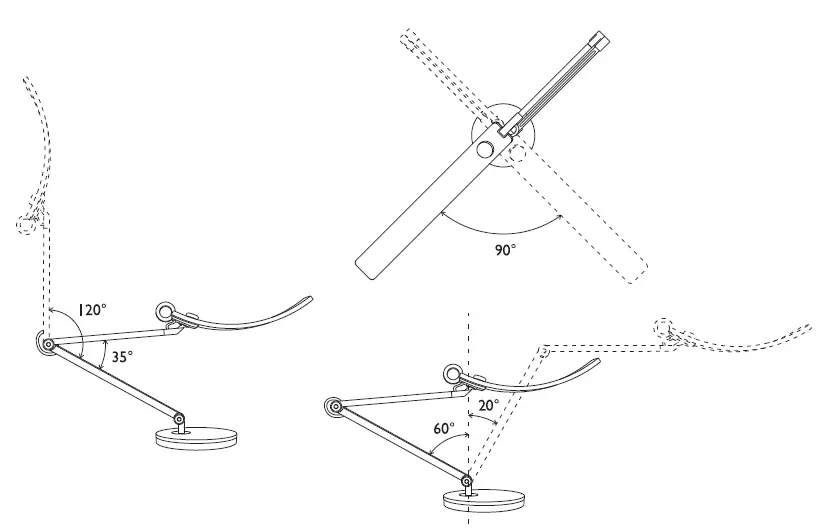 90°

120°

35°

20°

60°