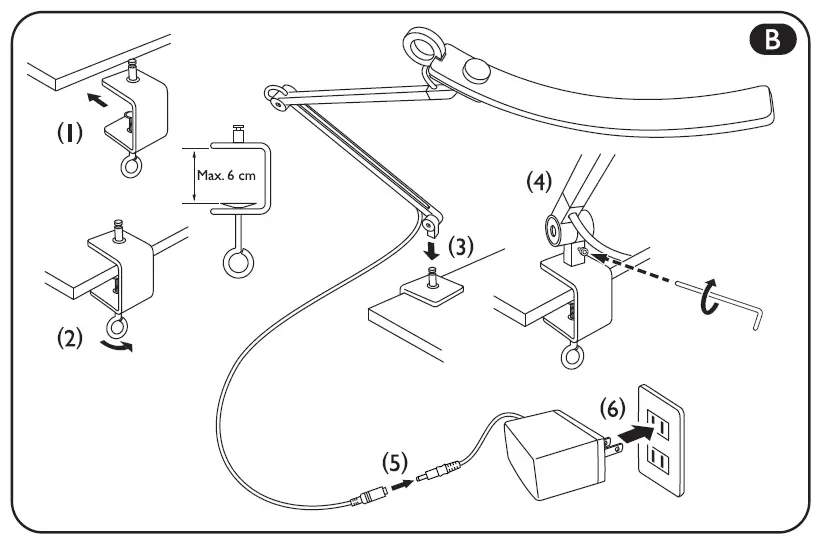 B

(1)

Max. 6 cm

(2)

(3)

(4)

(5)

(6)