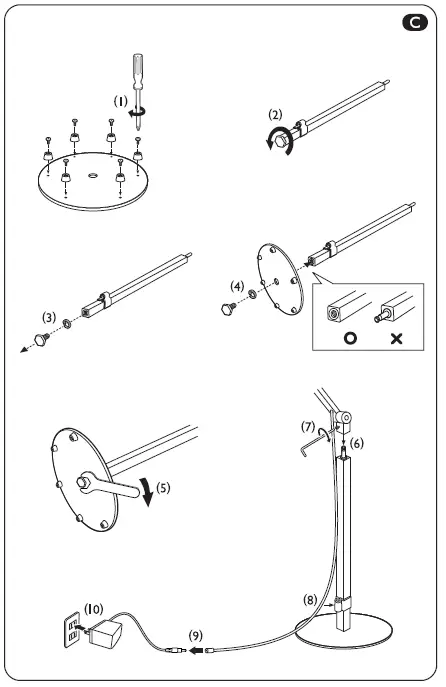 C

(1)

(2)

(3)

(4)

O ×

(5)

(7)

(6)

(8)

(10)

(9)