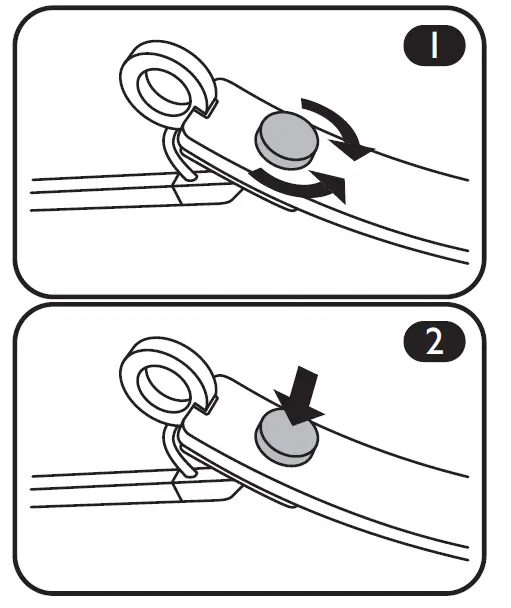 1

2