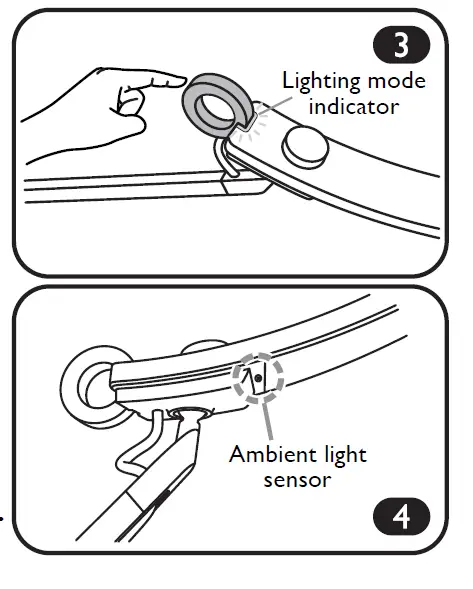 3

Lighting mode indicator

Ambient light sensor

4