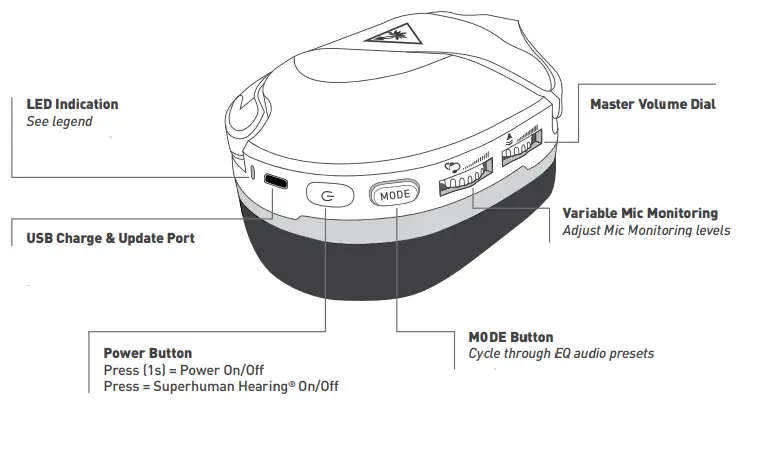 LED Indication
See legend

Master Volume Dial

MODE

Variable Mic Monitoring
Adjust Mic Monitoring levels

USB Charge & Update Port

MODE Button
Cycle through EQ audio presets

Power Button
Press (1s) = Power On/Off
Press = Superhuman Hearing® On/Off