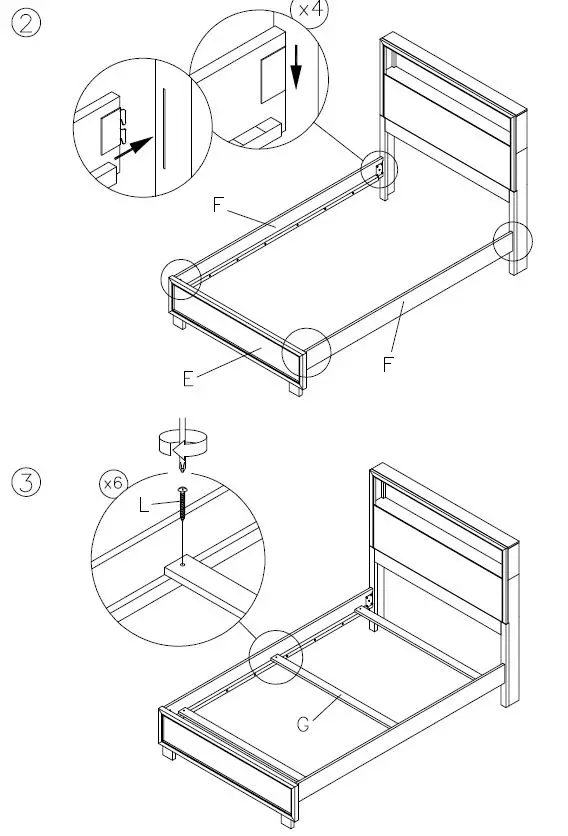 ②

x4

F

E

F

③

x6

L

G