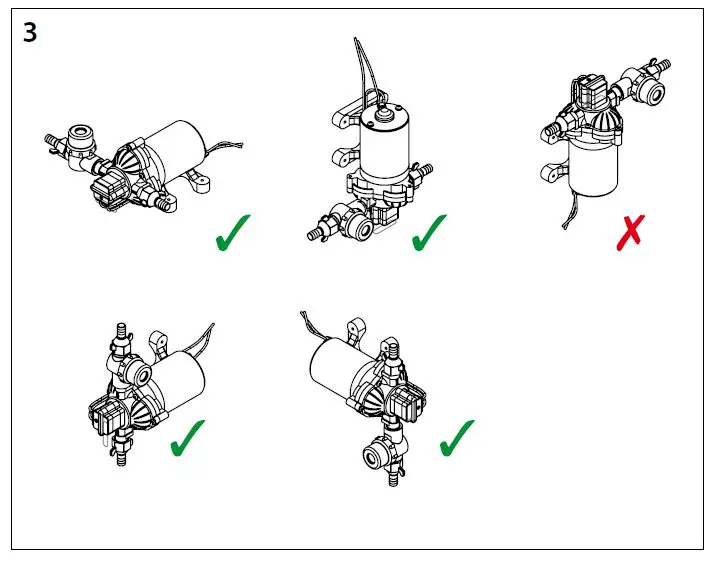 3