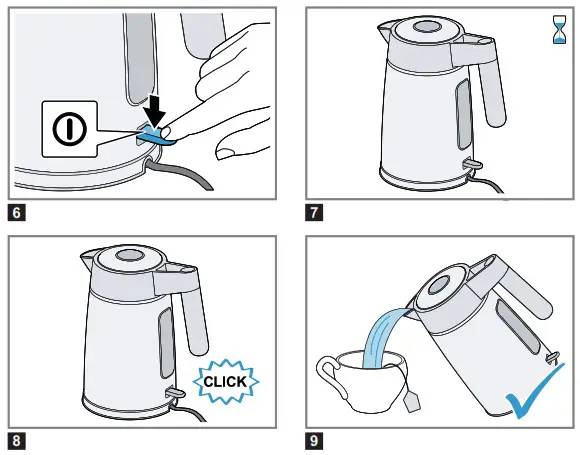 6

7

CLICK

8

9