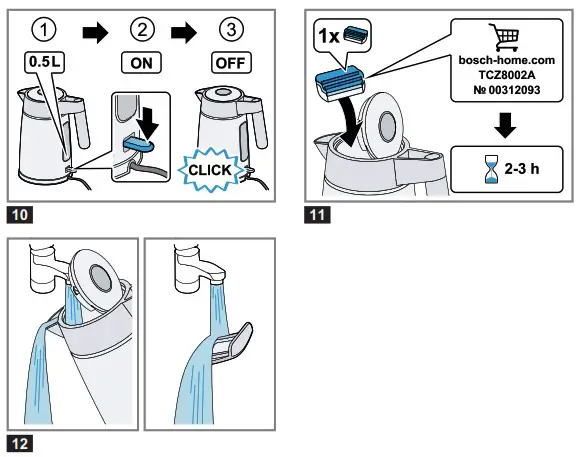 ① ② ③

0.5 L

ON

OFF

CLICK

10

1x

bosch-home.com
TCZ8002A
№ 00312093

2-3 h

11

12