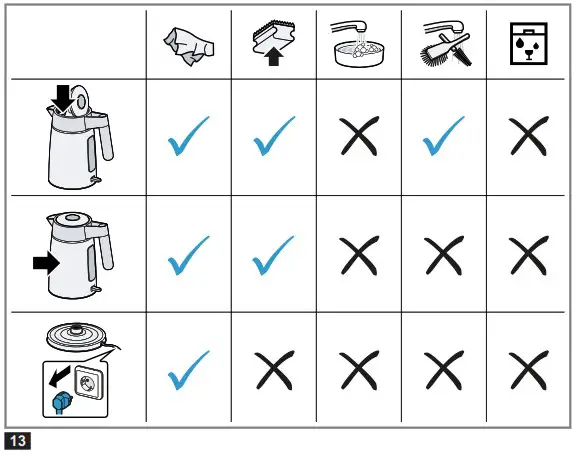 13