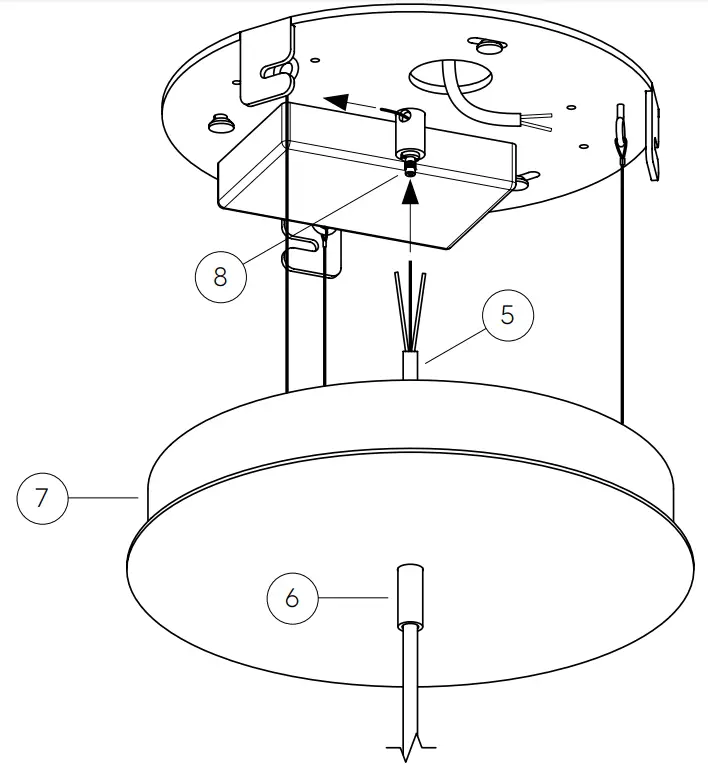 8

5

7

6