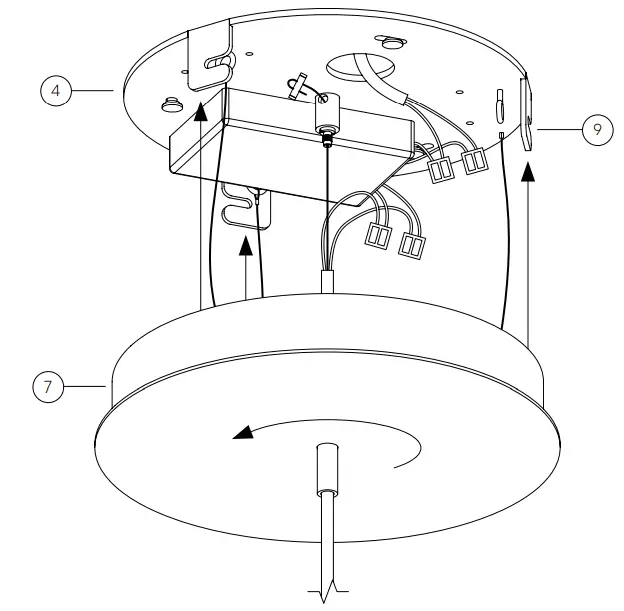 4
9
7