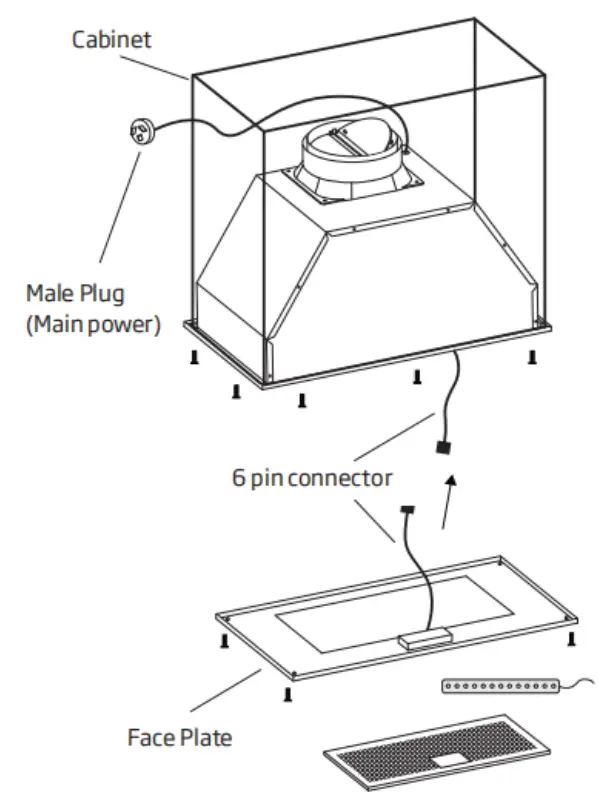 Cabinet

Male Plug
(Main power)

6 pin connector

Face Plate