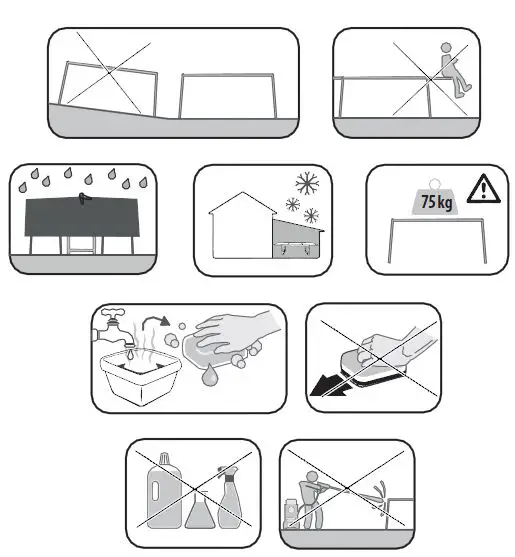 75 kg