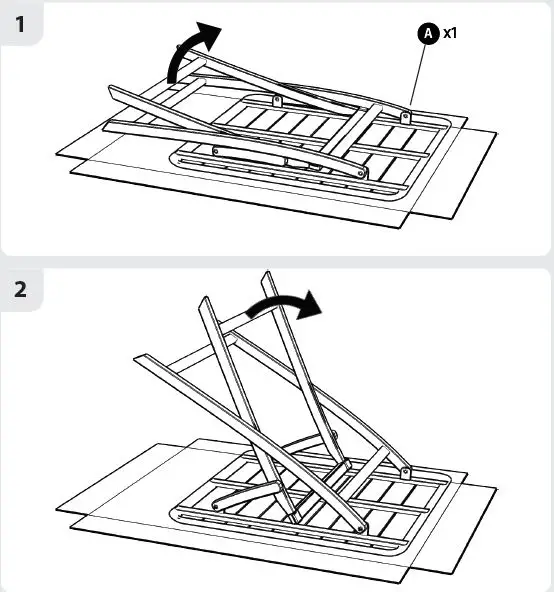 1

A x1

2