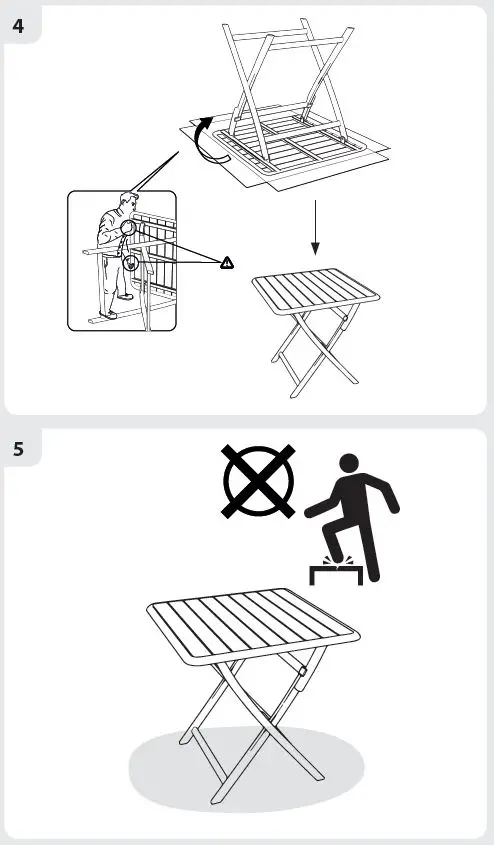 4

5