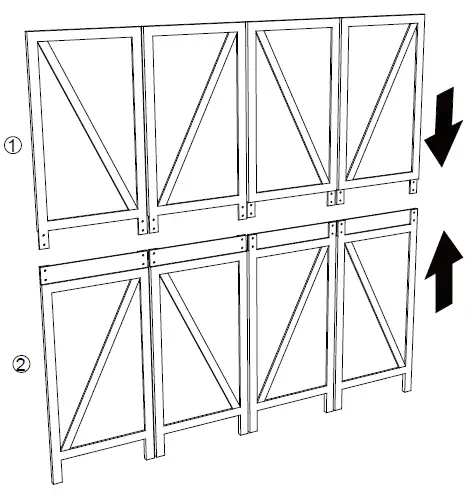 ①

②