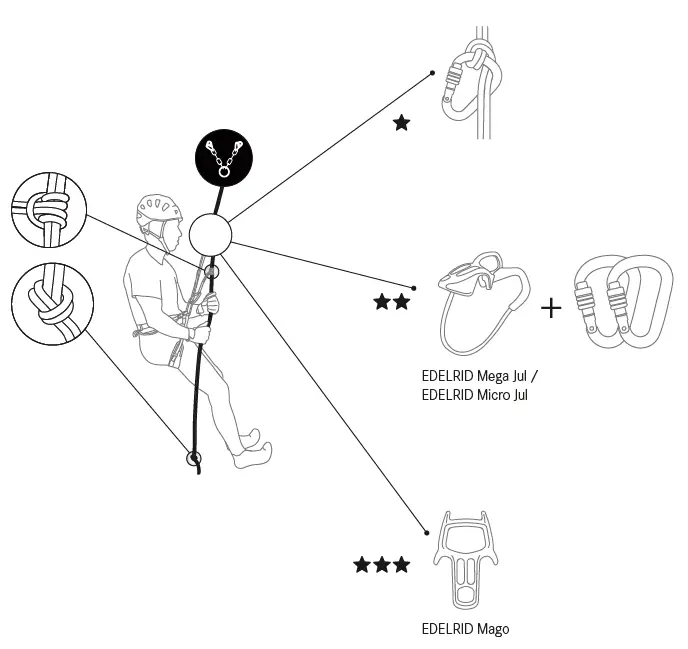 ★

★★

+

EDELRID Mega Jul / EDELRID Micro Jul

★★★

EDELRID Mago