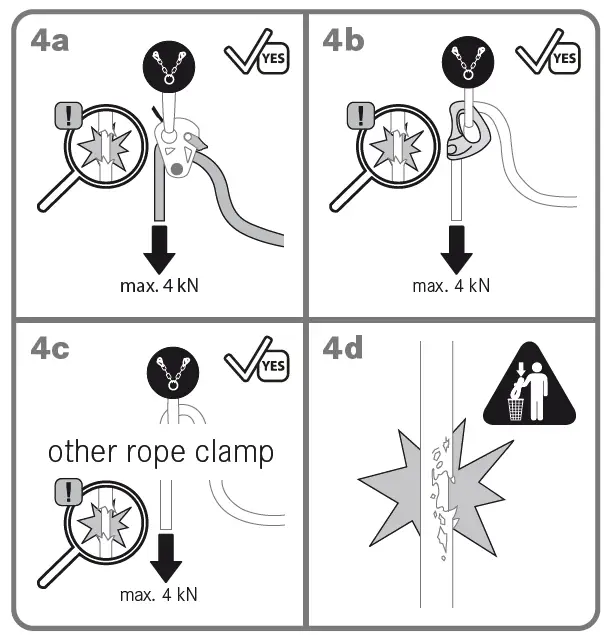 4a

YES

!

max. 4 kN

4b

YES

!

max. 4 kN

4c

YES

other rope clamp

!

max. 4 kN

4d