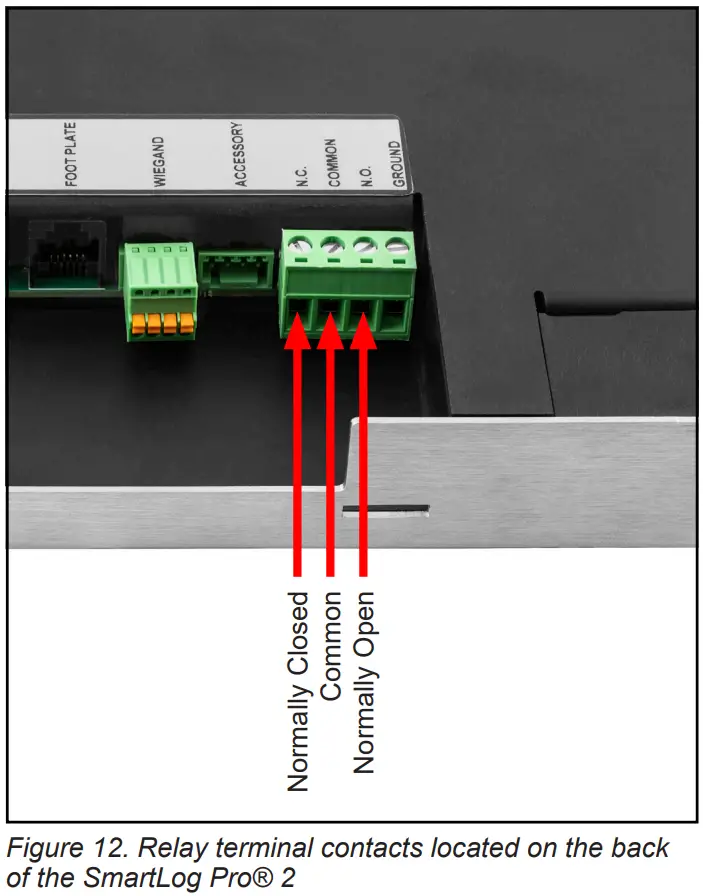 FOOT PLATE
WIEGAND
ACCESSORY
N.C.
COMMON
N.O.
GROUND

Normally Closed
Common
Normally Open

Figure 12. Relay terminal contacts located on the back of the SmartLog Pro® 2