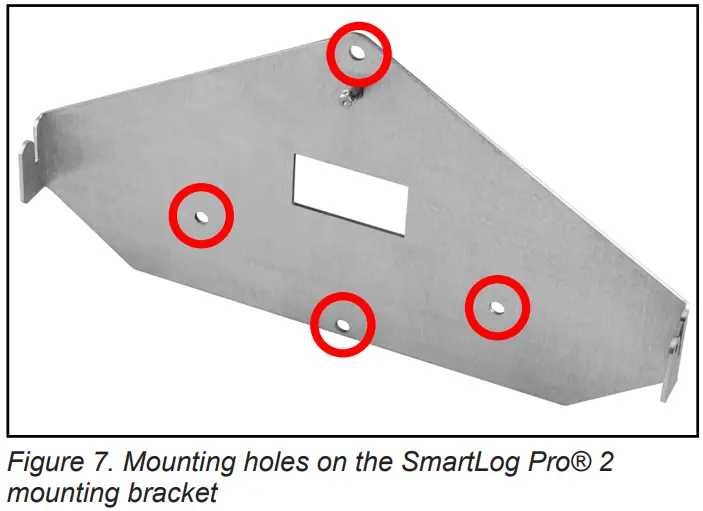 Figure 7. Mounting holes on the SmartLog Pro® 2 mounting bracket