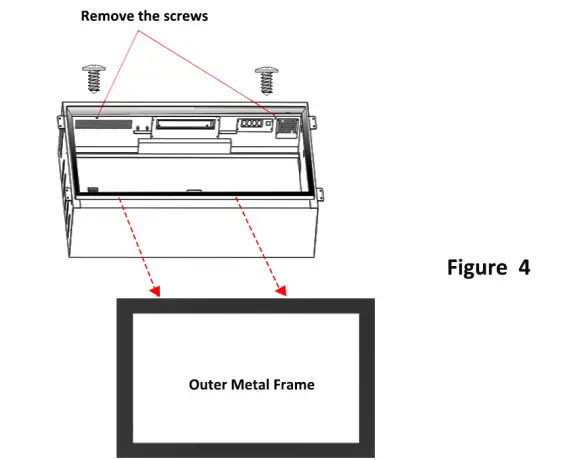 Remove the screws

Figure 4

Outer Metal Frame