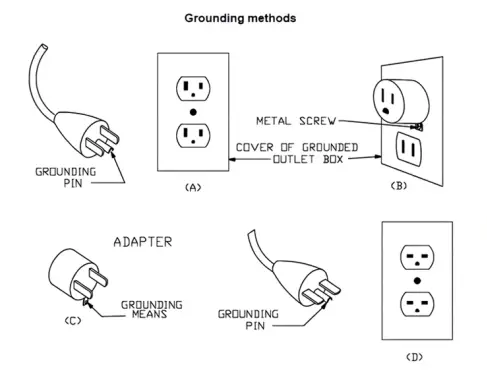 Grounding methods

GROUNDING PIN

(A)

METAL SCREW

COVER OF GROUNDED OUTLET BOX

(B)

ADAPTER

GROUNDING MEANS

(C)

GROUNDING PIN

(D)