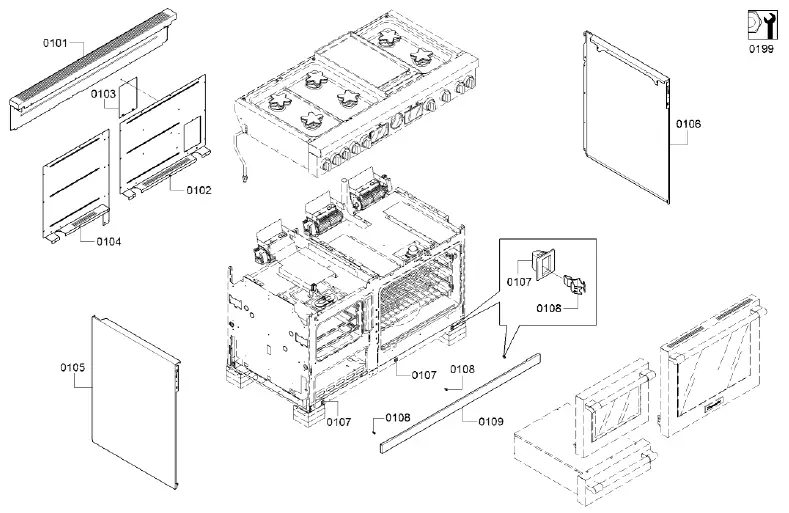 0101
0103
0102
0104
0199
0106
0107
0108
0105
0107
0108
0107
0108
0109