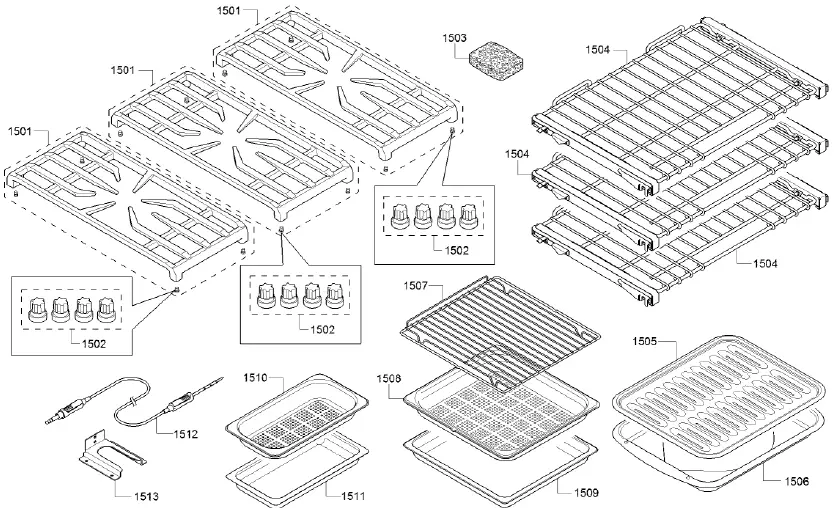 1501
1501
1501
1503
1504
1504
1504
1502
1502
1502
1507
1505
1510
1508
1512
1513
1511
1509
1506