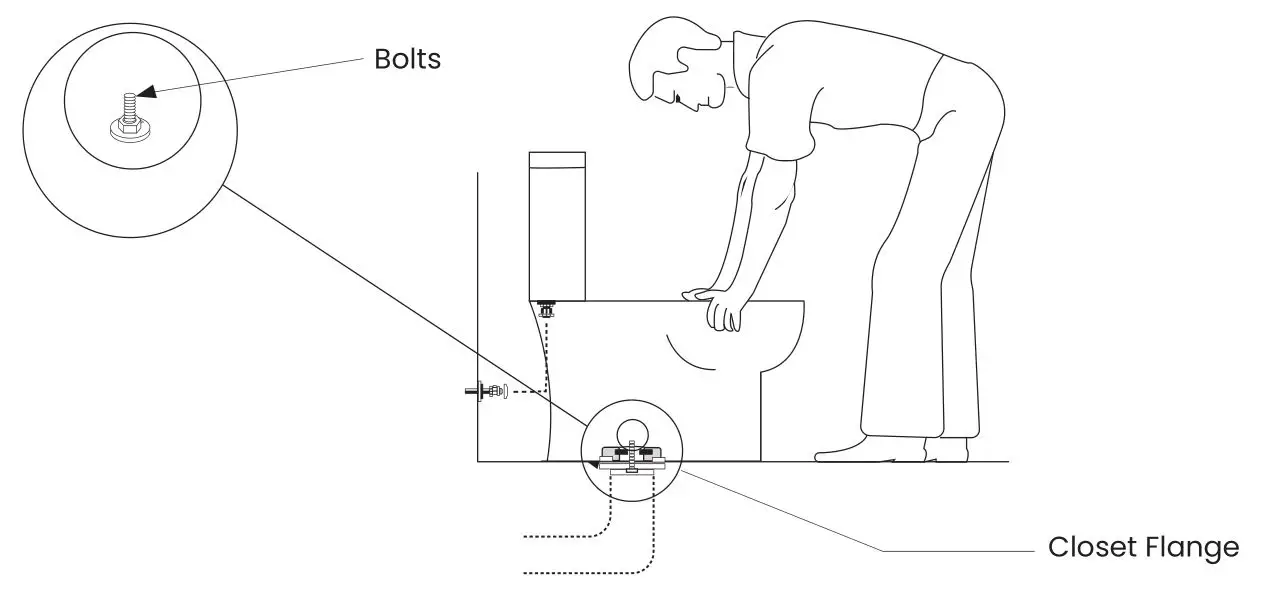 Bolts

Closet Flange