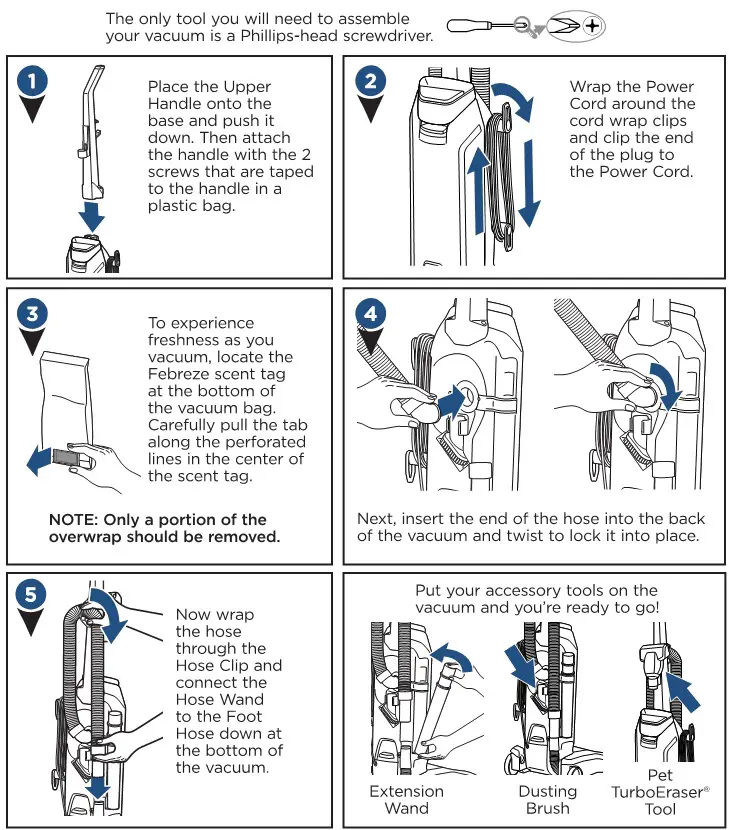 The only tool you will need to assemble your vacuum is a Phillips-head screwdriver.

1

Place the Upper Handle onto the base and push it down. Then attach the handle with the 2 screws that are taped to the handle in a plastic bag.

2

Wrap the Power Cord around the cord wrap clips and clip the end of the plug to the Power Cord.

3

To experience freshness as you vacuum, locate the Febreze scent tag at the bottom of the vacuum bag. Carefully pull the tab along the perforated lines in the center of the scent tag.

NOTE: Only a portion of the overwrap should be removed.

4

Next, insert the end of the hose into the back of the vacuum and twist to lock it into place.

5

Now wrap the hose through the Hose Clip and connect the Hose Wand to the Foot Hose down at the bottom of the vacuum.

Put your accessory tools on the vacuum and you're ready to go!

Extension Wand

Dusting Brush

Pet TurboEraser® Tool