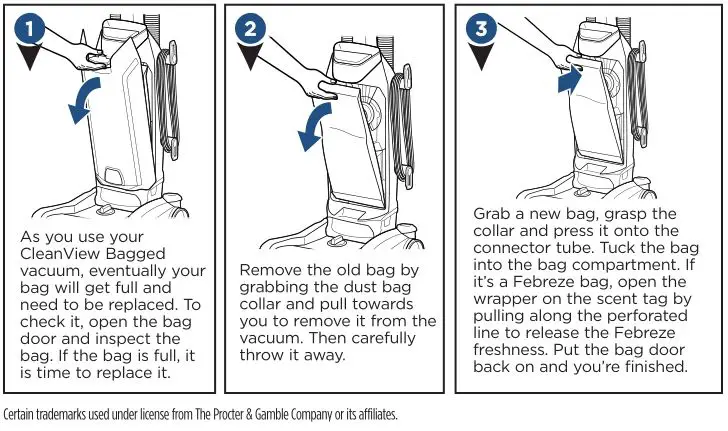 1

As you use your CleanView Bagged vacuum, eventually your bag will get full and need to be replaced. To check it, open the bag door and inspect the bag. If the bag is full, it is time to replace it.

2

Remove the old bag by grabbing the dust bag collar and pull towards you to remove it from the vacuum. Then carefully throw it away.

3

Grab a new bag, grasp the collar and press it onto the connector tube. Tuck the bag into the bag compartment. If it's a Febreze bag, open the wrapper on the scent tag by pulling along the perforated line to release the Febreze freshness. Put the bag door back on and you're finished.

Certain trademarks used under license from The Procter & Gamble Company or its affiliates.