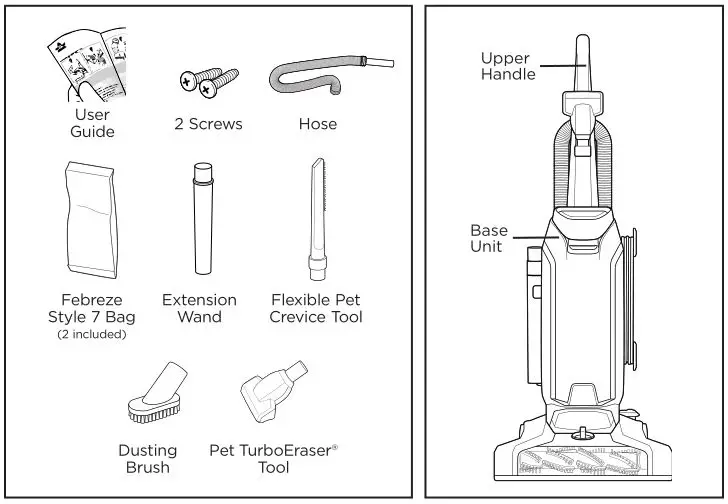 User Guide

2 Screws

Hose

Febreze Style 7 Bag
(2 included)

Extension Wand

Flexible Pet Crevice Tool

Dusting Brush

Pet TurboEraser® Tool

Upper Handle

Base Unit