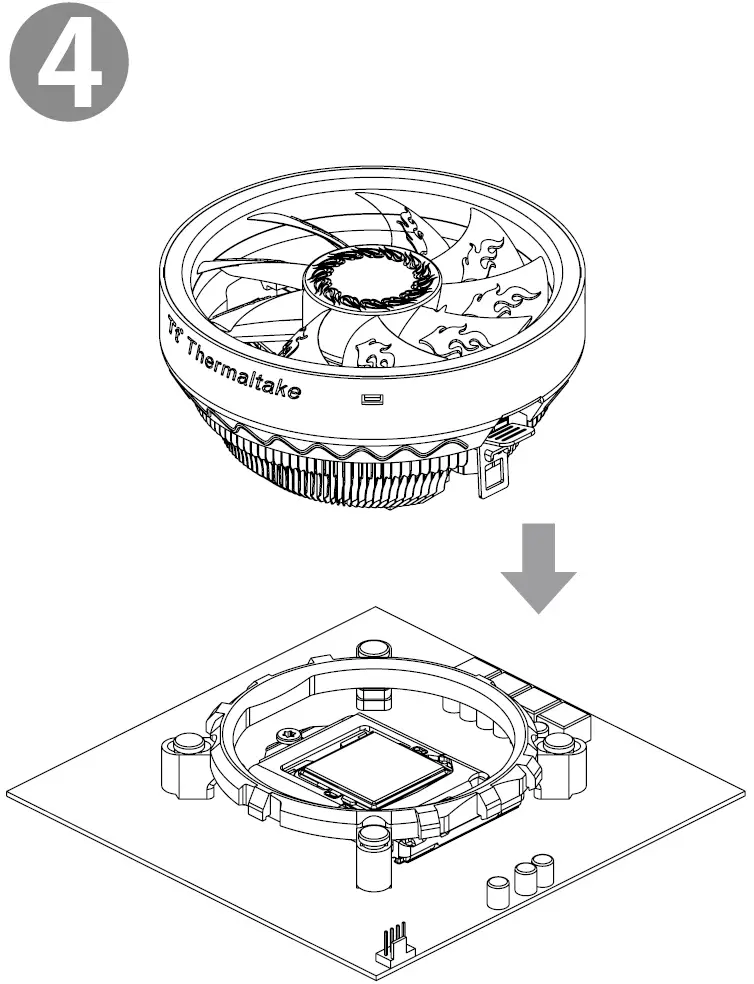 4

Tt Thermaltake