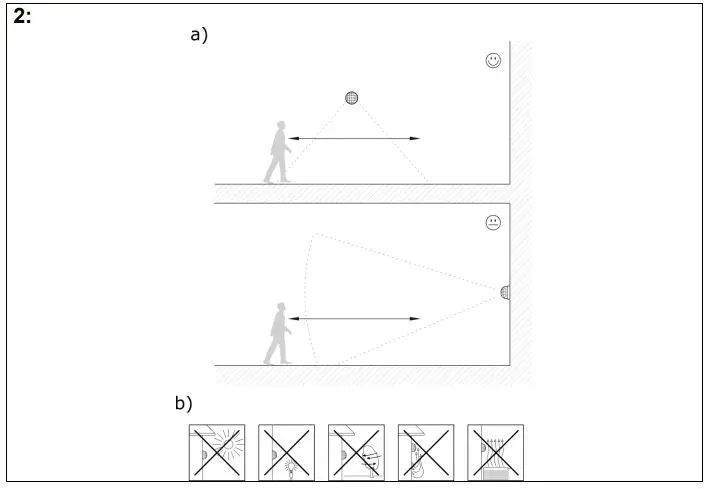 2:

a)

b)