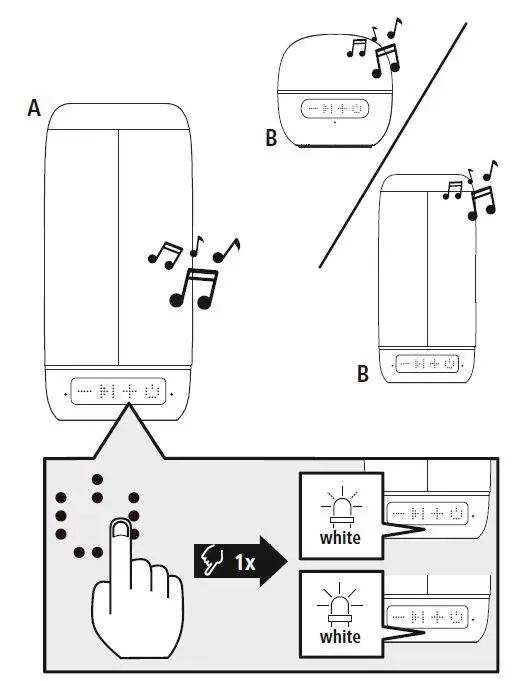 A

B

B

1x

white

white