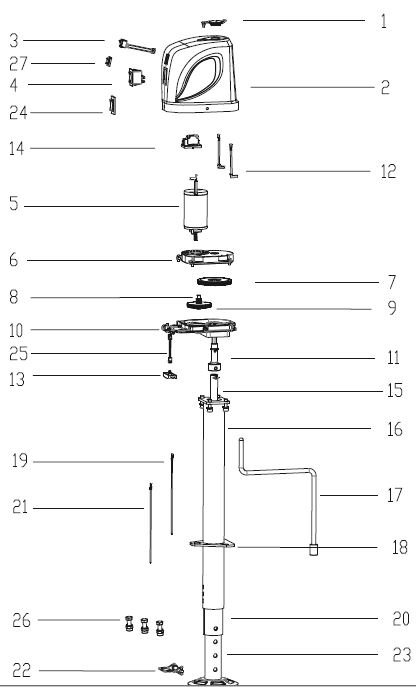 1
3
27
4
2
24
14
12
5
6
7
8
9
10
25
11
13
15
16
19
17
21
18
26
20
23
22