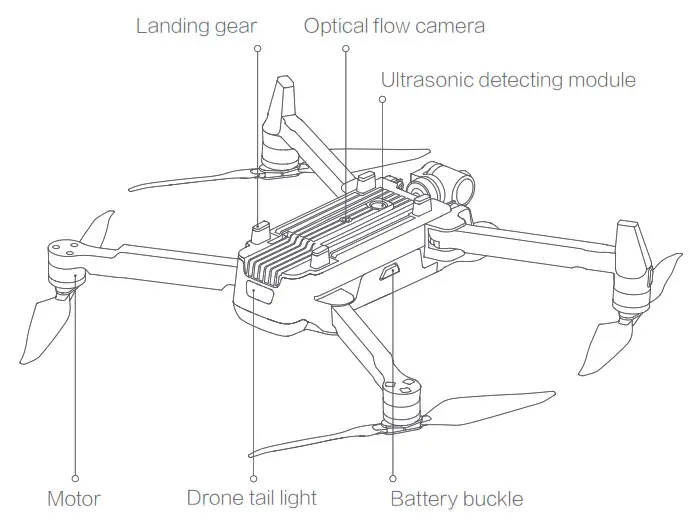 Landing gear
Optical flow camera
Ultrasonic detecting module
Motor
Drone tail light
Battery buckle