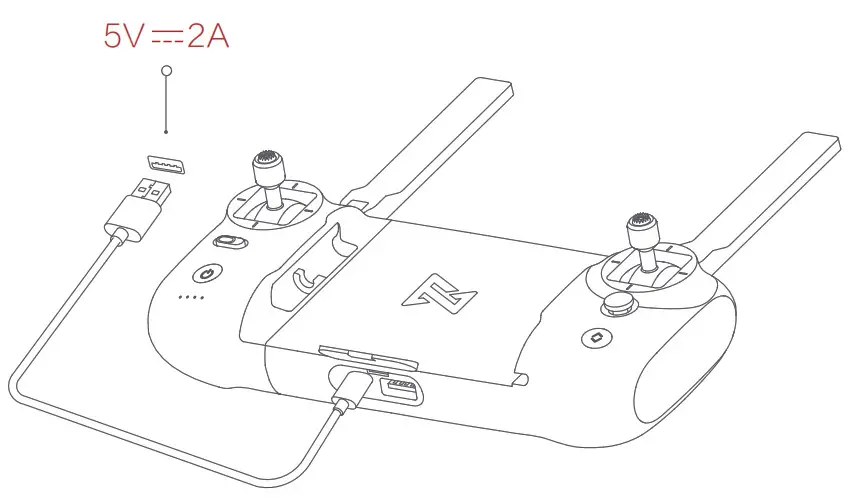 5V ⎓ 2A