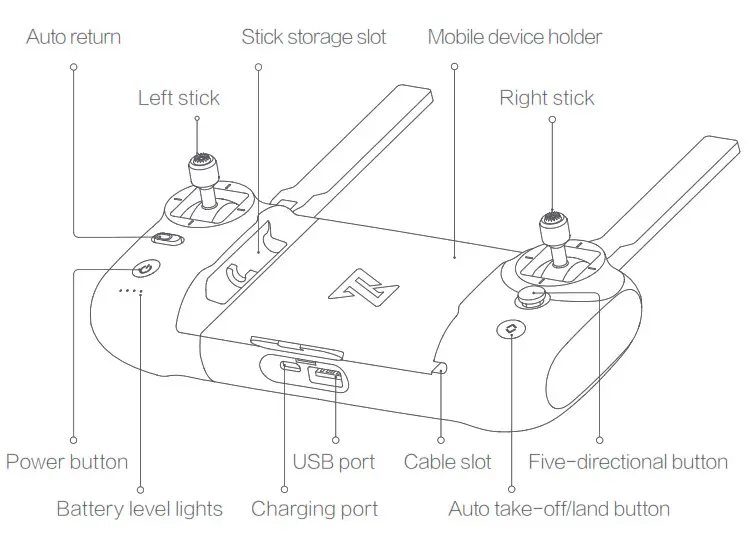 Auto return
Stick storage slot
Mobile device holder
Left stick
Right stick
Power button
USB port
Cable slot
Five-directional button
Battery level lights
Charging port
Auto take-off/land button