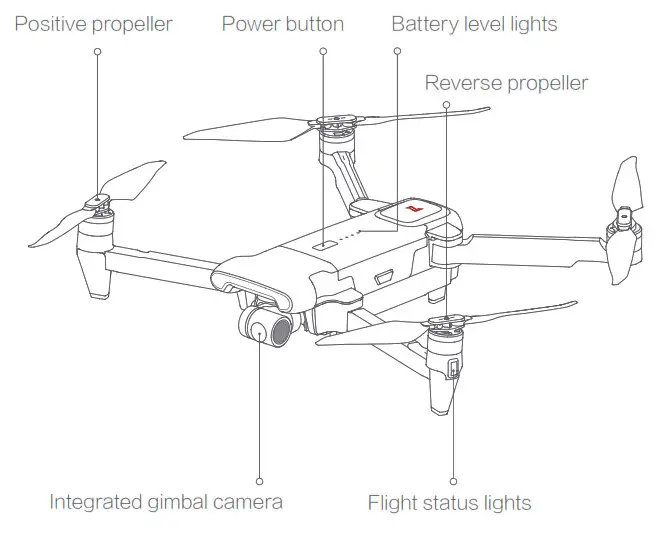 Positive propeller

Power button

Battery level lights

Reverse propeller

Integrated gimbal camera

Flight status lights