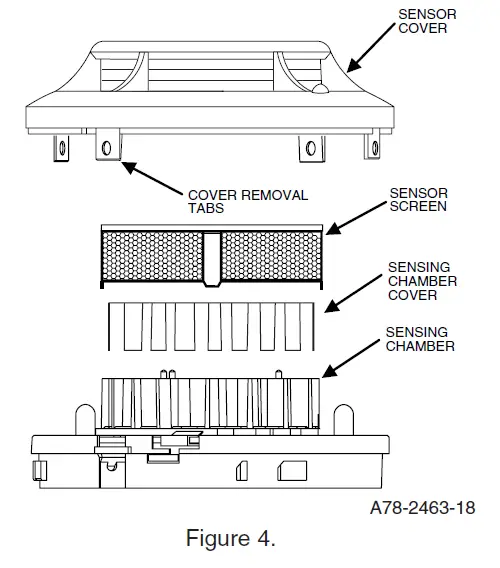 SENSOR COVER

COVER REMOVAL TABS

SENSOR SCREEN

SENSING CHAMBER COVER

SENSING CHAMBER

A78-2463-18

Figure 4.