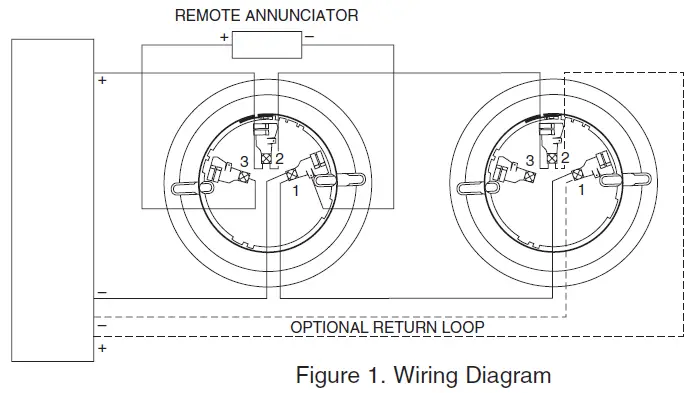 REMOTE ANNUNCIATOR
+ −
+
3 2
1
3 2
1
−
−
OPTIONAL RETURN LOOP
+

Figure 1. Wiring Diagram