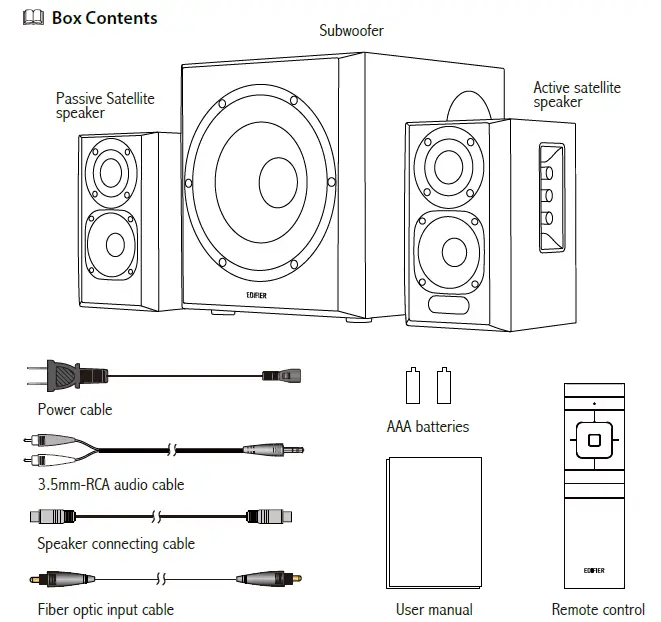 Box Contents

Subwoofer

Passive Satellite speaker

Active satellite speaker

EDIFIER

Power cable

3.5mm-RCA audio cable

Speaker connecting cable

Fiber optic input cable

AAA batteries

User manual

EDIFIER

Remote control