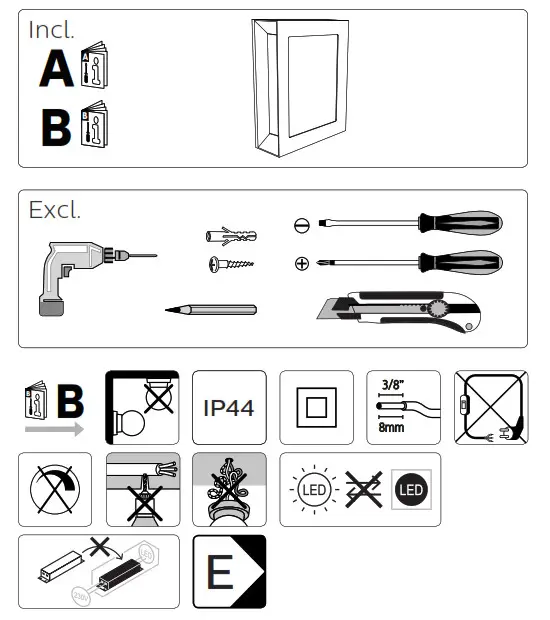 Incl.
A
B

Excl.

B

IP44

3/8"
8mm

LED
LED

LED
230V

E