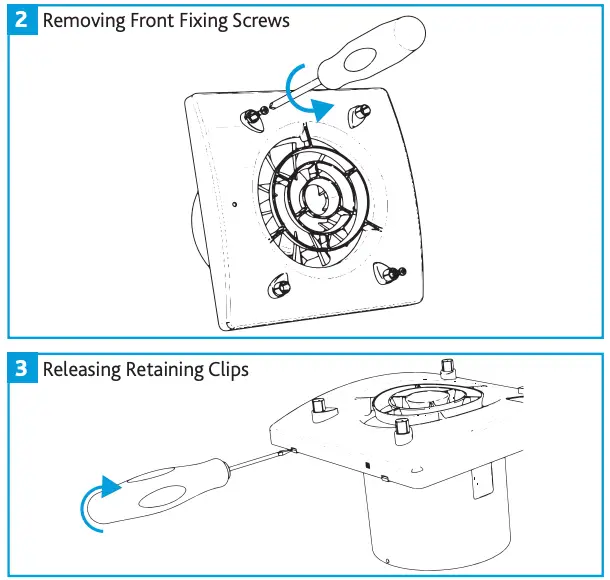 2 Removing Front Fixing Screws

3 Releasing Retaining Clips