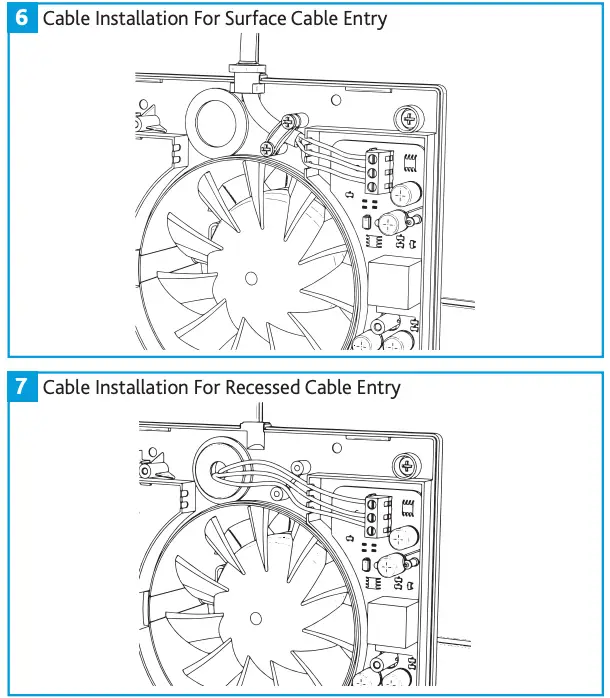 6 Cable Installation For Surface Cable Entry

7 Cable Installation For Recessed Cable Entry