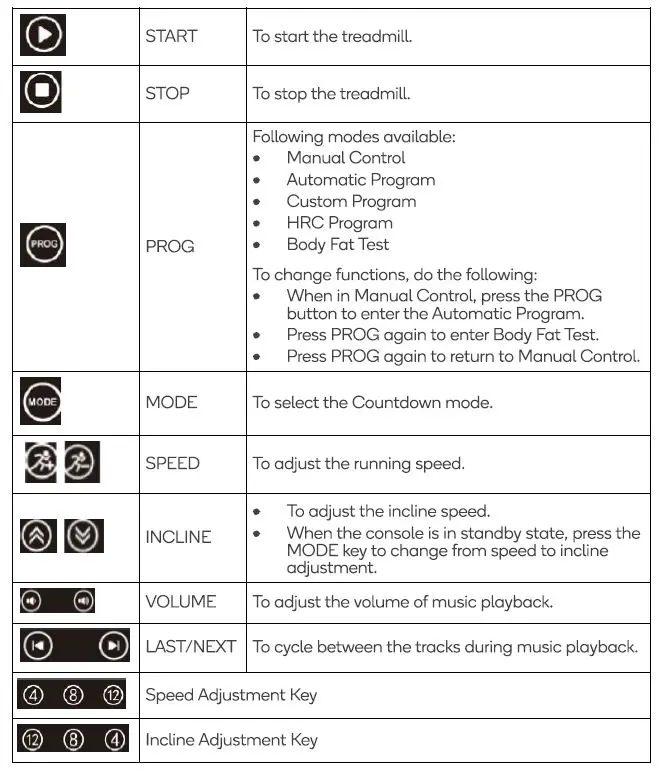 | | | |
|---|---|---|
| | START | To start the treadmill. |
| | STOP | To stop the treadmill. |
| PROG | PROG | Following modes available: • Manual Control • Automatic Program • Custom Program • HRC Program • Body Fat Test To change functions, do the following: • When in Manual Control, press the PROG button to enter the Automatic Program. • Press PROG again to enter Body Fat Test. • Press PROG again to return to Manual Control. |
| MODE | MODE | To select the Countdown mode. |
| | SPEED | To adjust the running speed. |
| | INCLINE | • To adjust the incline speed. • When the console is in standby state, press the MODE key to change from speed to incline adjustment. |
| | VOLUME | To adjust the volume of music playback. |
| | LAST/NEXT | To cycle between the tracks during music playback. |
| ④ ⑧ ⑫ | Speed Adjustment Key | |
| ⑫ ⑧ ④ | Incline Adjustment Key | |