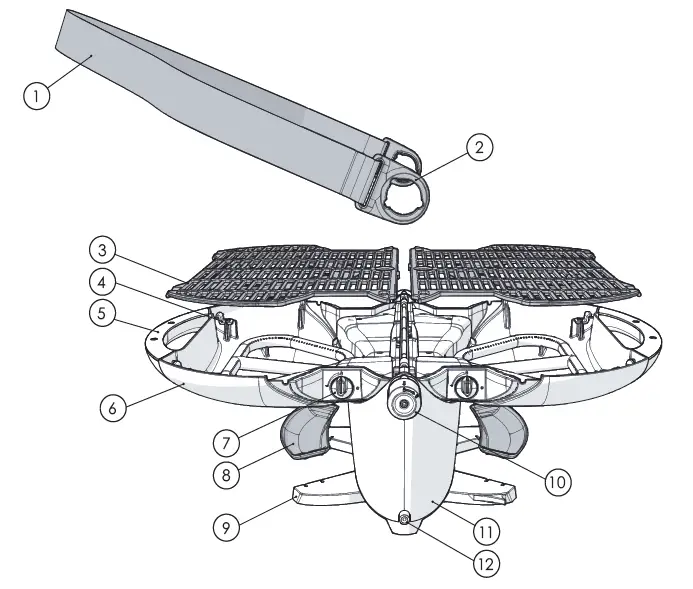 1
2
3
4
5
6
7
8
9
10
11
12