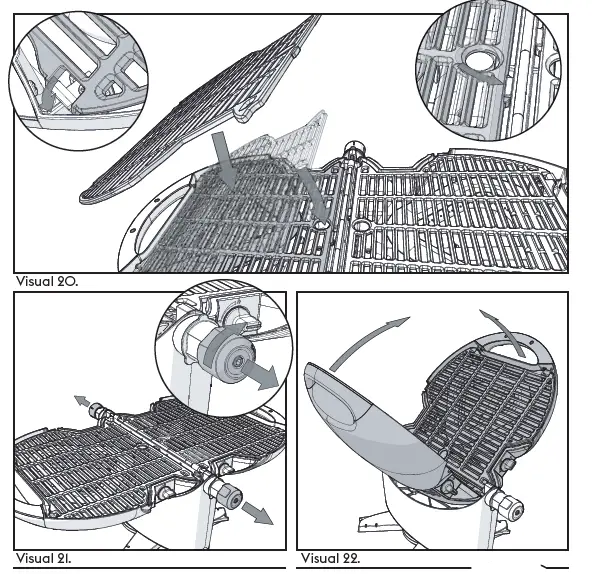 Visual 20.

Visual 21.

Visual 22.