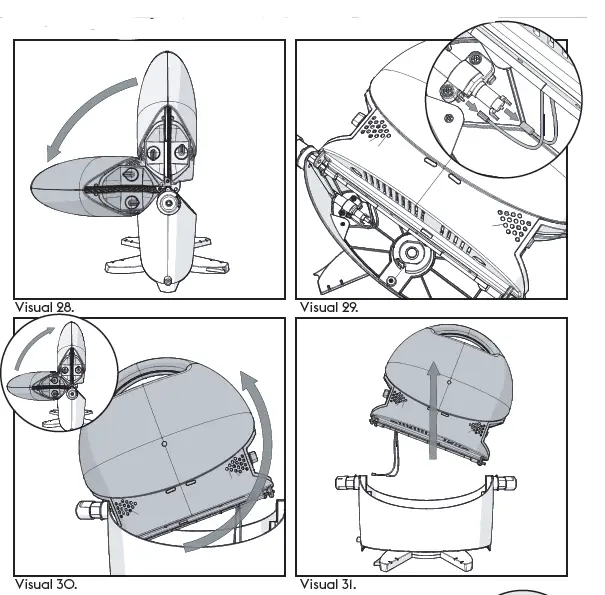 Visual 28.

Visual 29.

Visual 30.

Visual 31.