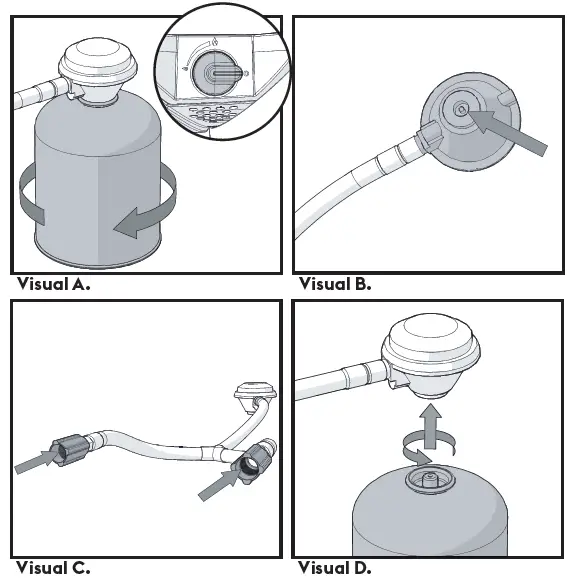 Visual A.

Visual B.

Visual C.

Visual D.