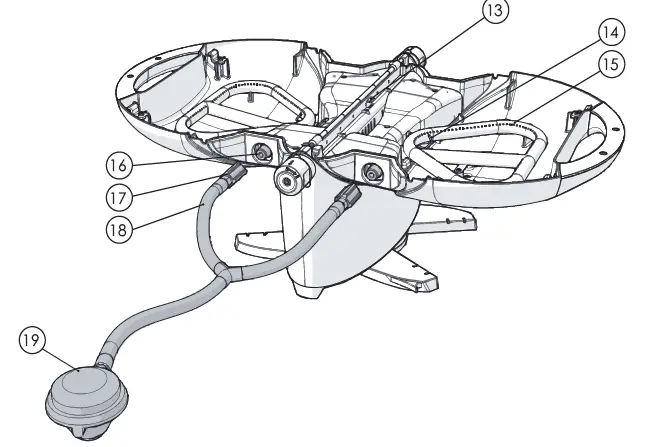 13
14
15
16
17
18
19